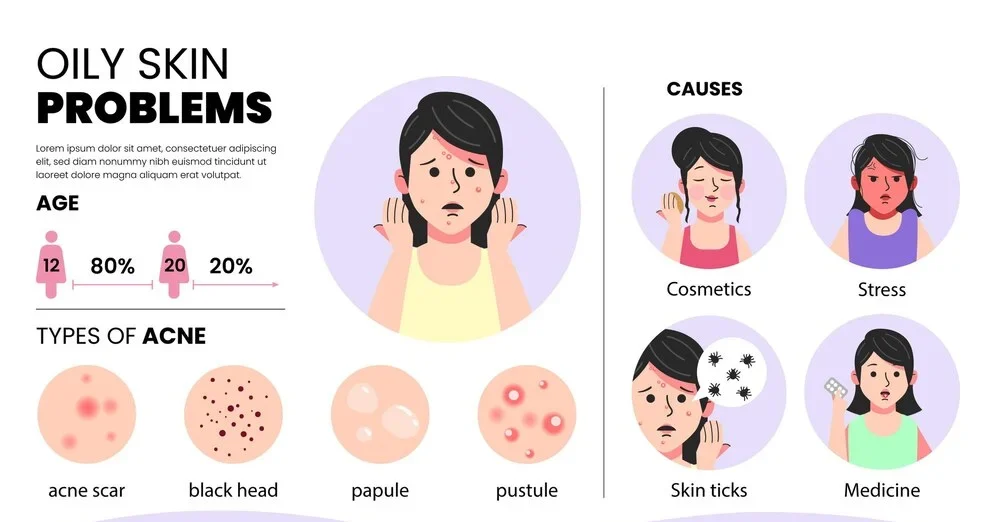 OILY SKIN
PROBLEMS

Lorem ipsum dolor sit amet, consectetuer adipiscing elit, sed diam nonummy nibh euismod tincidunt ut laoreet dolore magna aliquam erat volutpat.

AGE

12 80% 20 20%

TYPES OF ACNE

acne scar
black head
papule
pustule

CAUSES

Cosmetics
Stress
Skin ticks
Medicine